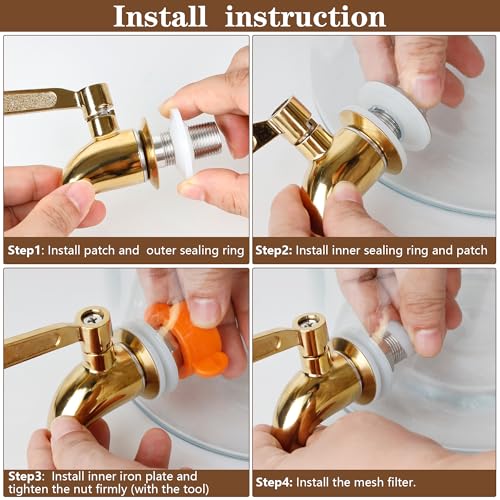 Install instruction

Step1: Install patch and outer sealing ring

Step2: Install inner sealing ring and patch

Step3: Install inner iron plate and tighten the nut firmly (with the tool)

Step4: Install the mesh filter.