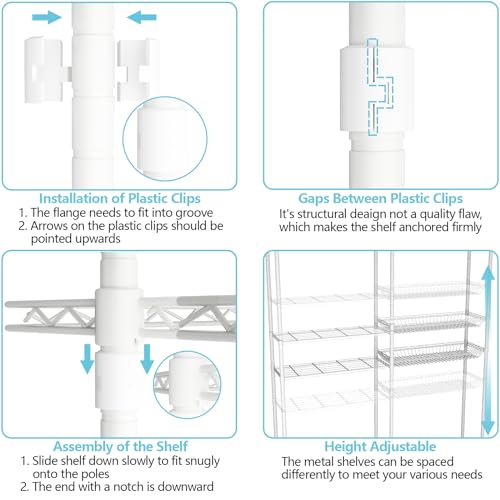 Installation of Plastic Clips
1. The flange needs to fit into groove
2. Arrows on the plastic clips should be pointed upwards

Gaps Between Plastic Clips
It's structural deaign not a quality flaw, which makes the shelf anchored firmly

Assembly of the Shelf
1. Slide shelf down slowly to fit snugly onto the poles
2. The end with a notch is downward

Height Adjustable
The metal shelves can be spaced differently to meet your various needs